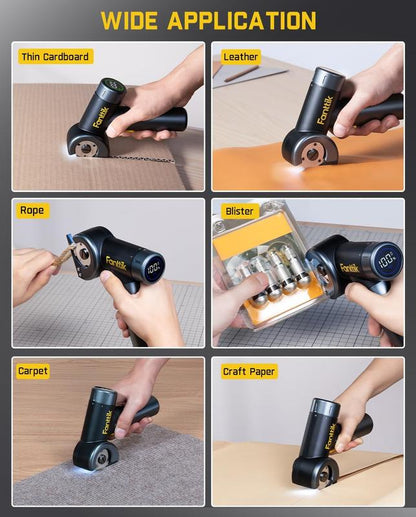 WIDE APPLICATION

Thin Cardboard

Fanttik

Leather

Fanttik

Rope

Fanttik

100%

Blister

Fanttik

100%

Carpet

Fanttik

Craft Paper

Fanttik